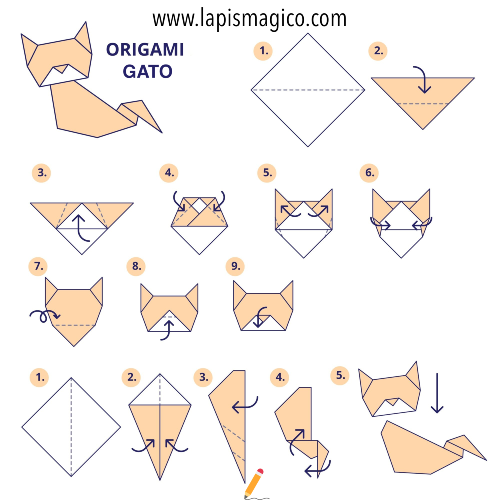 www.lapismagico.com

ORIGAMI GATO

1.

2.

3.

4.

5.

6.

7.

8.

9.

1.

2.

3.

4.

5.